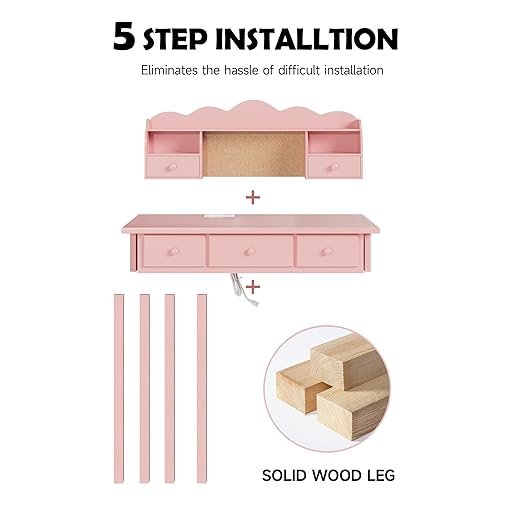 5 STEP INSTALLTION

Eliminates the hassle of difficult installation

+

+

SOLID WOOD LEG