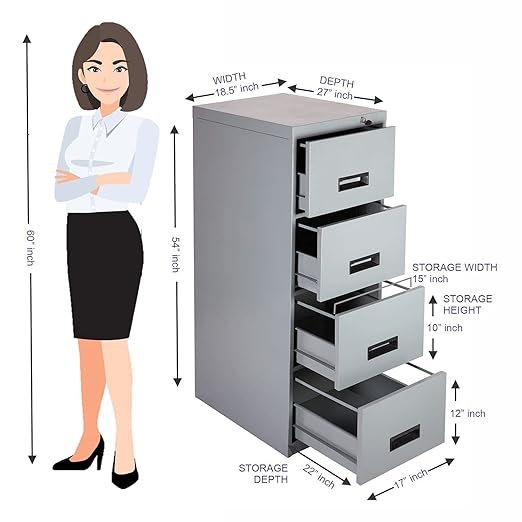 60" inch

54" inch

WIDTH
18.5" inch

DEPTH
27" inch

STORAGE WIDTH
15" inch

STORAGE
HEIGHT
10" inch

12" inch

STORAGE
DEPTH
22" inch

17" inch