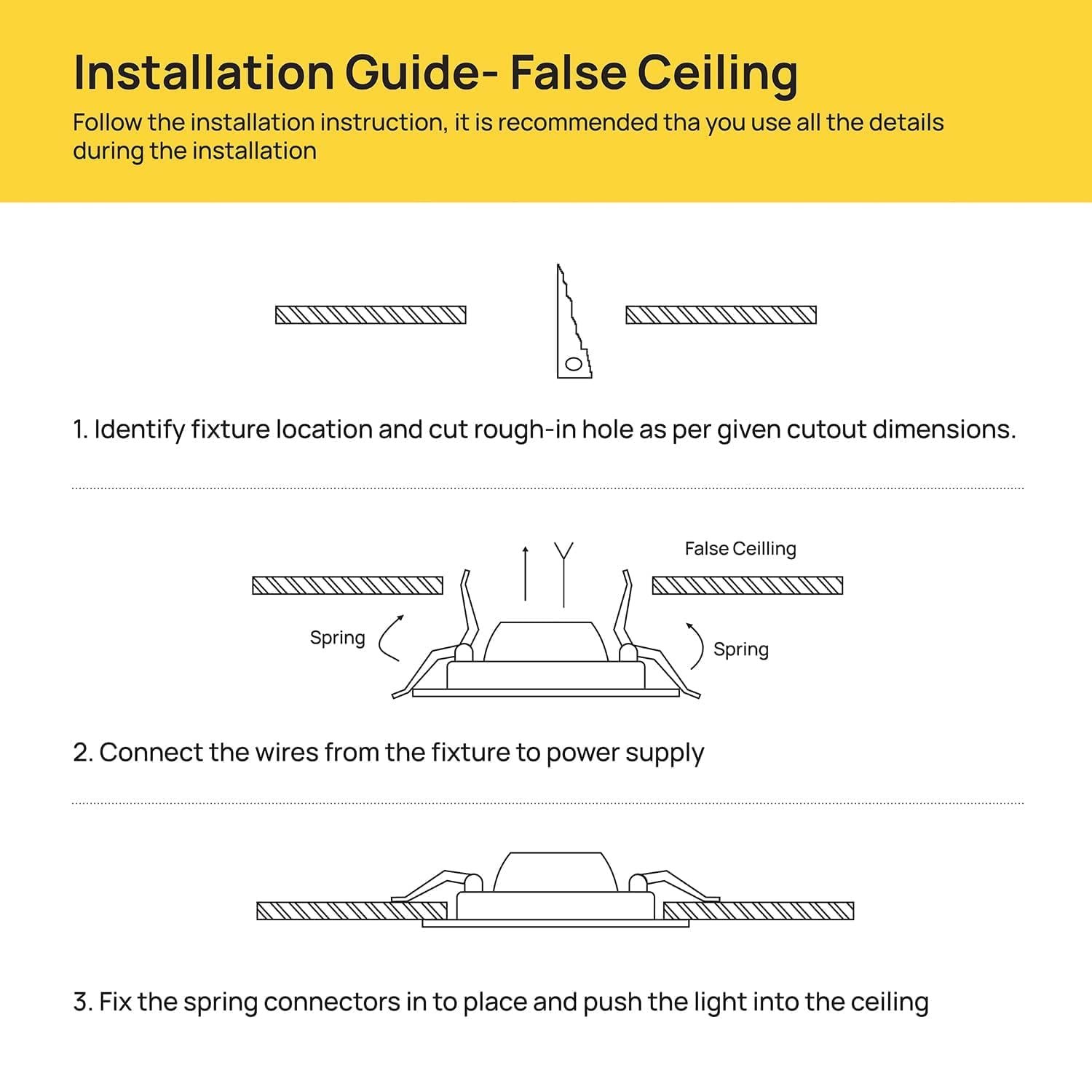 Installation Guide- False Ceiling

Follow the installation instruction, it is recommended tha you use all the details during the installation

1. Identify fixture location and cut rough-in hole as per given cutout dimensions.

False Ceilling

Spring

Spring

2. Connect the wires from the fixture to power supply

3. Fix the spring connectors in to place and push the light into the ceiling